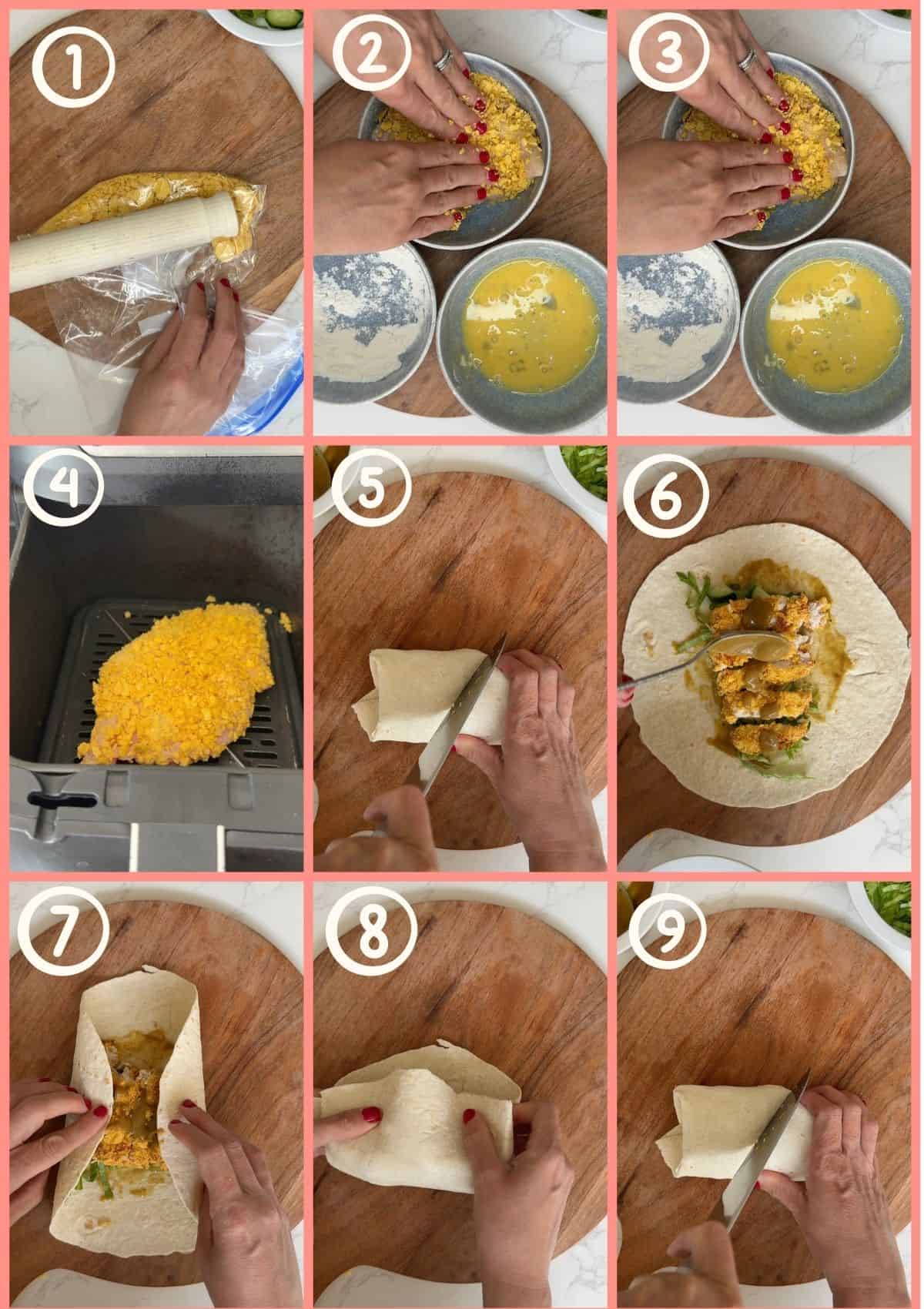 1
2
3
4
5
6
7
8
9