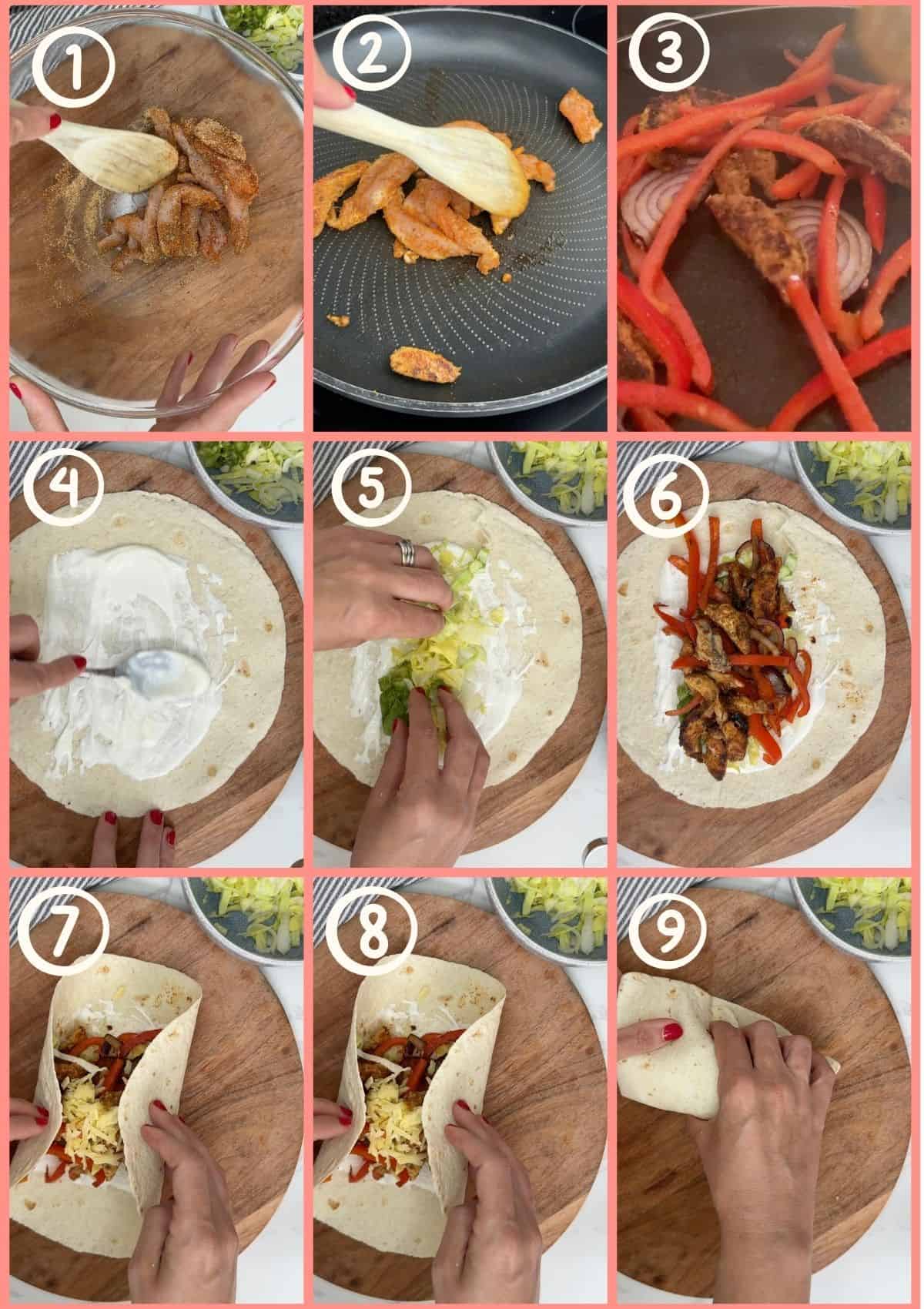 1
2
3
4
5
6
7
8
9